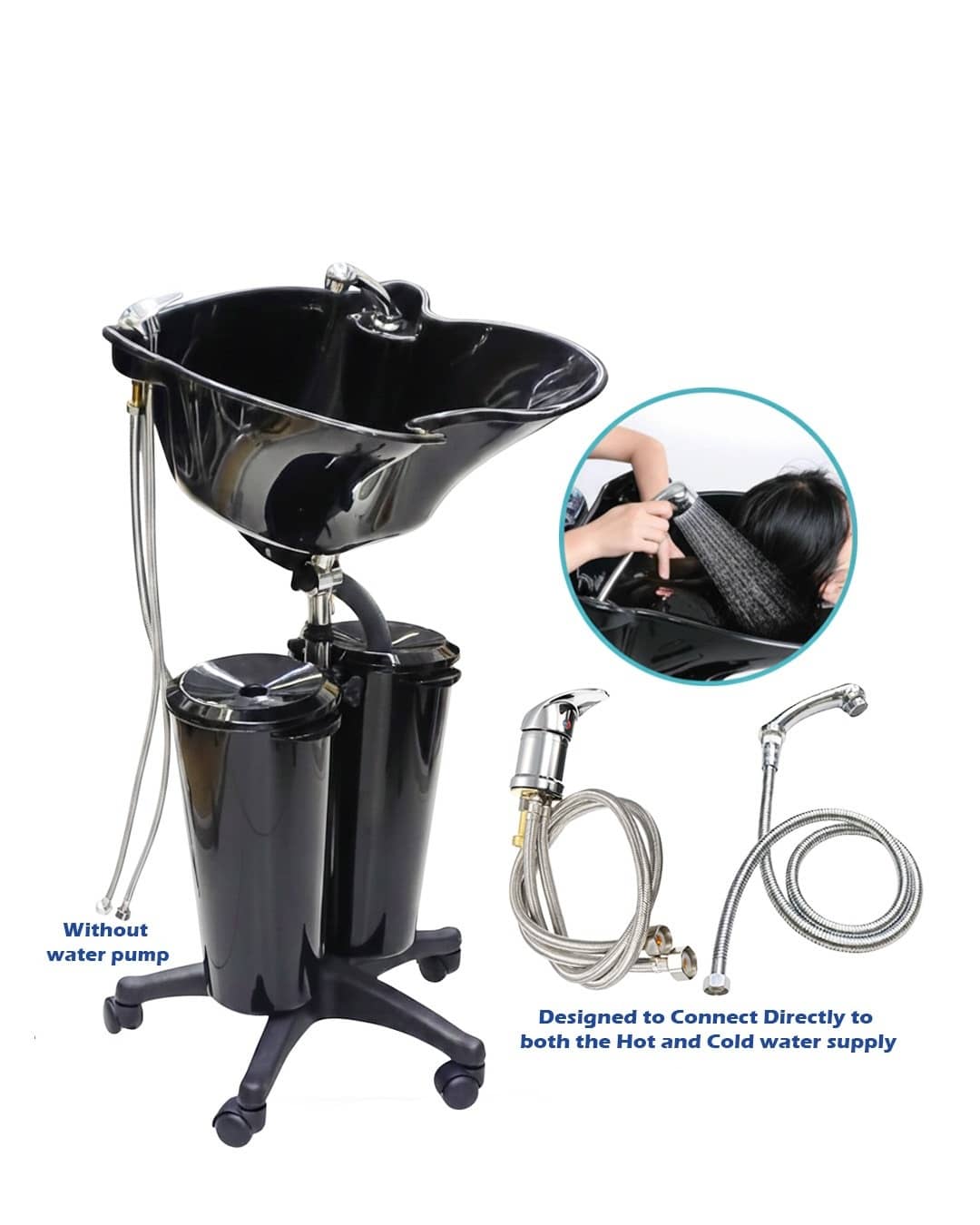 Without water pump

Designed to Connect Directly to both the Hot and Cold water supply